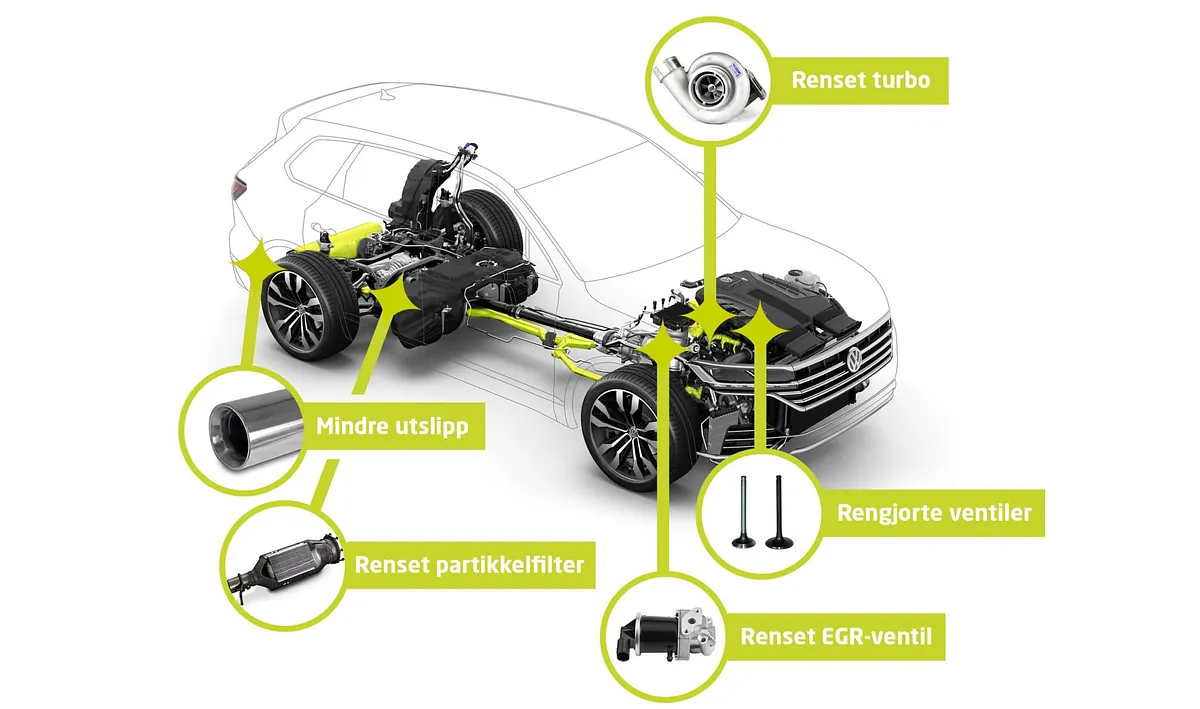 Renset turbo

Mindre utslipp

Renset partikkelfilter

Rengjorte ventiler

Renset EGR-ventil